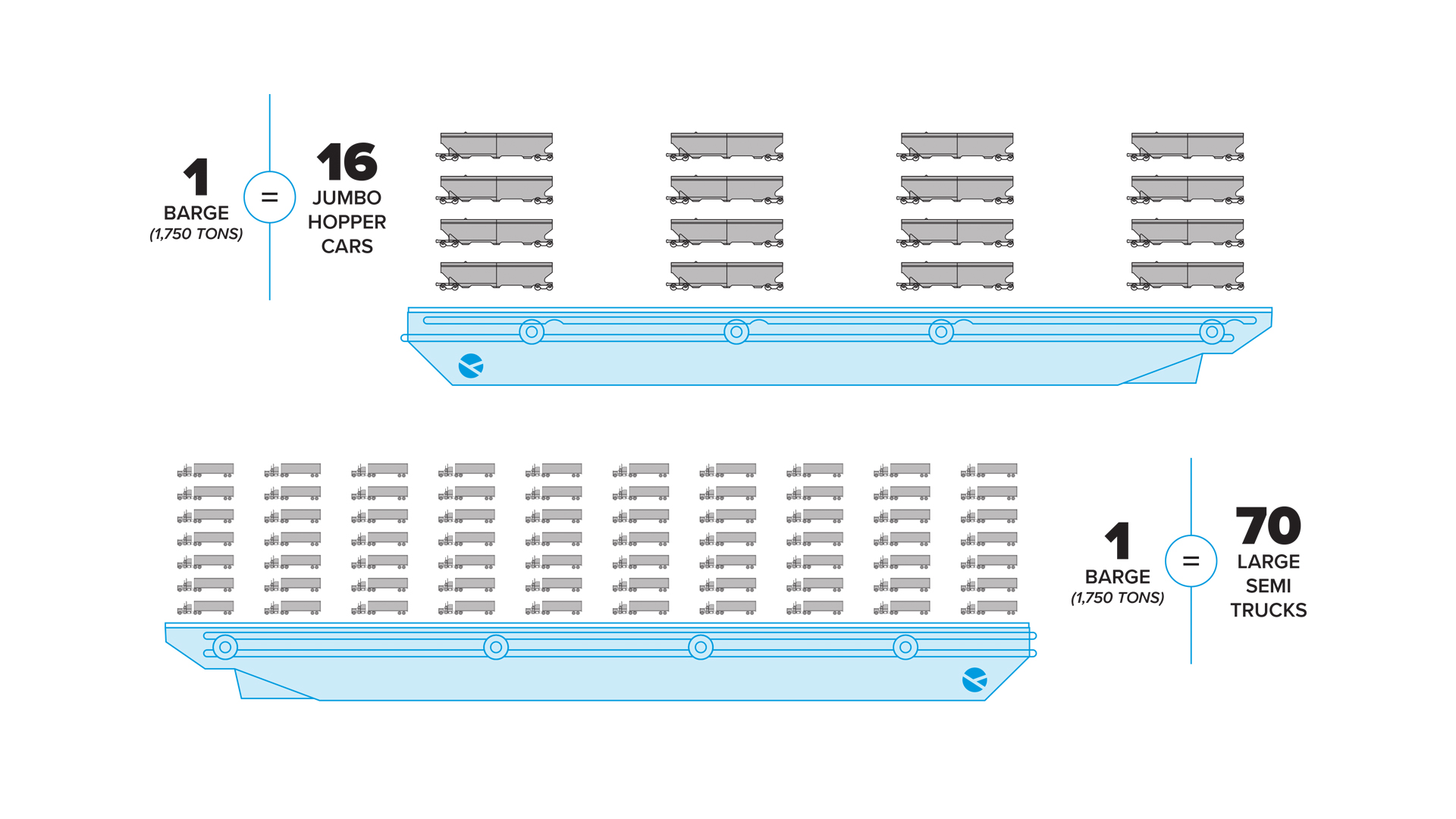 1
BARGE
(1,750 TONS)

=

16
JUMBO
HOPPER
CARS

1
BARGE
(1,750 TONS)

=

70
LARGE
SEMI
TRUCKS